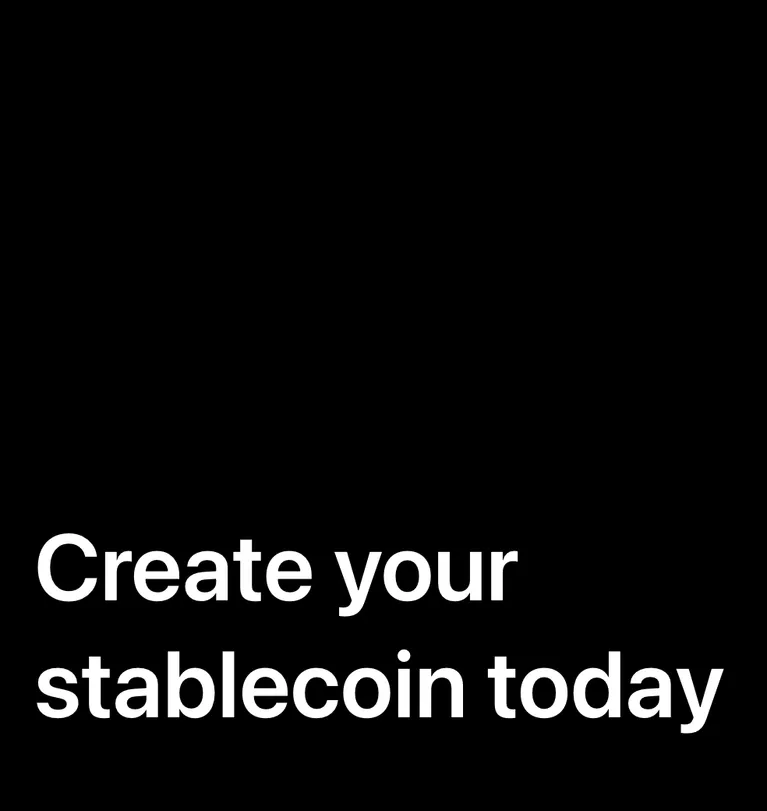 Create your stablecoin today